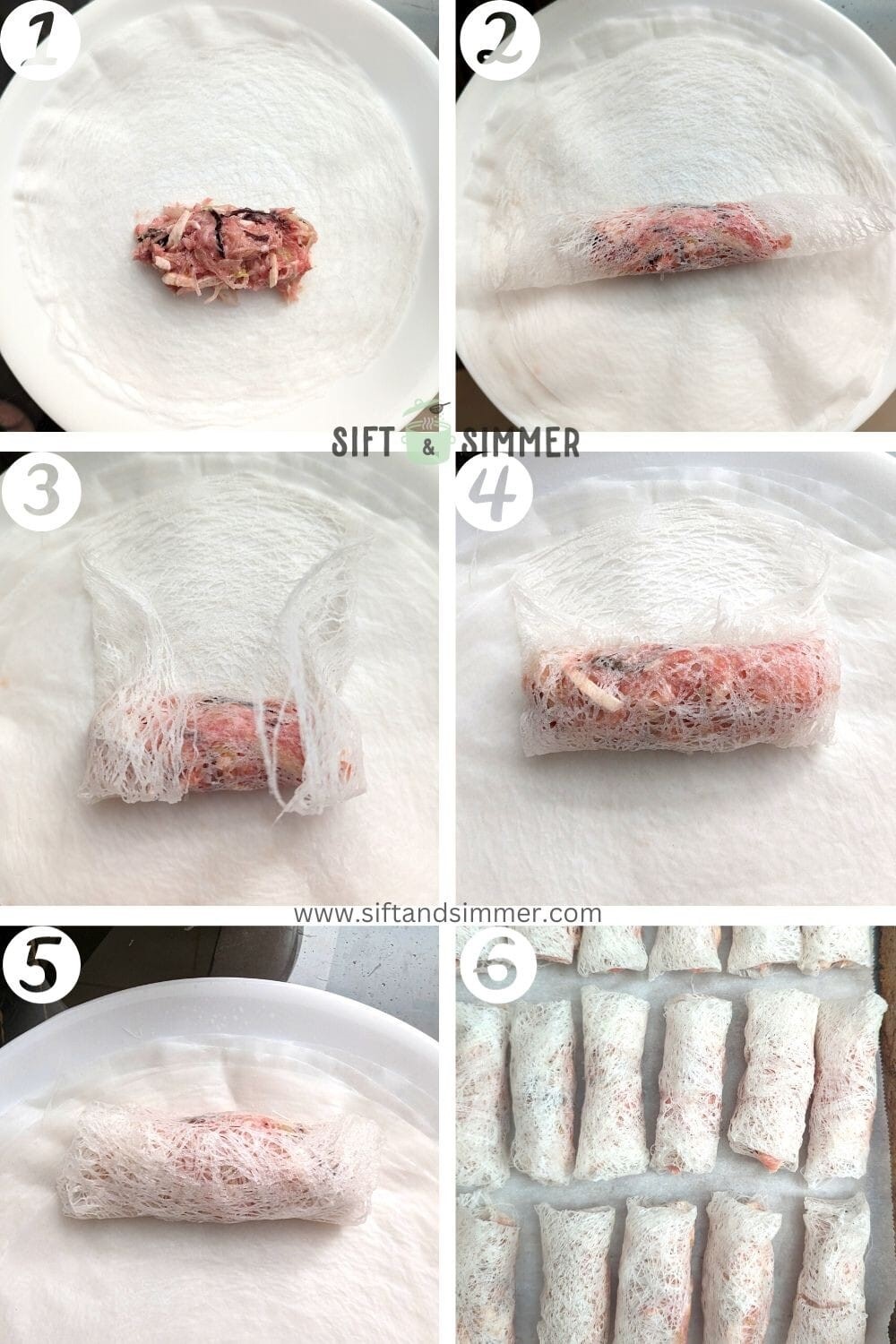 1

2

SIFT & SIMMER

3

4

www.siftandsimmer.com

5

6